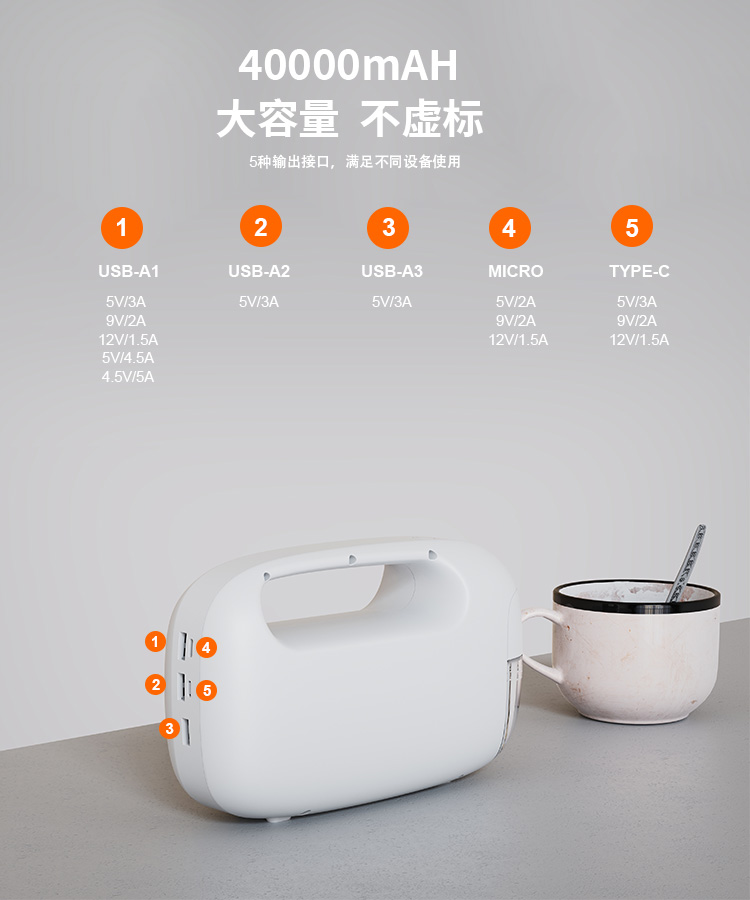 40000mAH
大容量 不虚标
5种输出接口，满足不同设备使用

1
USB-A1
5V/3A
9V/2A
12V/1.5A
5V/4.5A
4.5V/5A

2
USB-A2
5V/3A

3
USB-A3
5V/3A

4
MICRO
5V/2A
9V/2A
12V/1.5A

5
TYPE-C
5V/3A
9V/2A
12V/1.5A

1
4
2
5
3